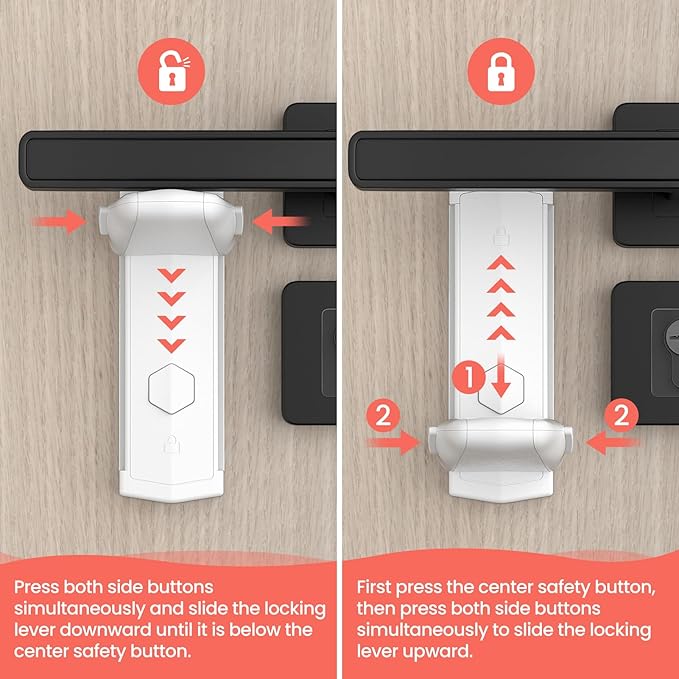 Press both side buttons simultaneously and slide the locking lever downward until it is below the center safety button.

1

2

2

First press the center safety button, then press both side buttons simultaneously to slide the locking lever upward.